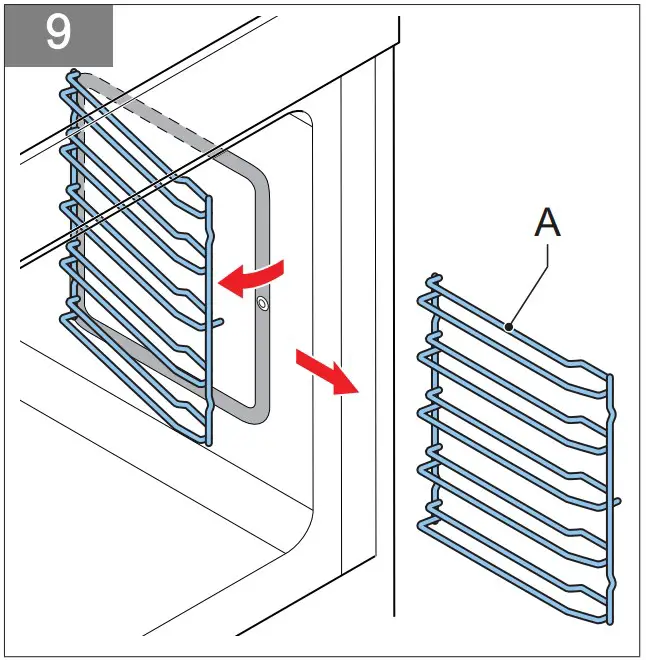 9

A