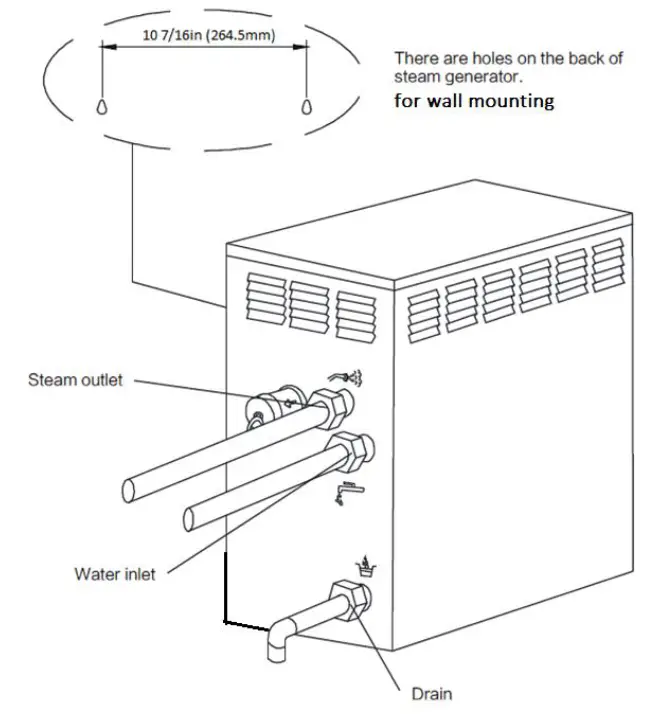 10 7/16in (264.5mm)

There are holes on the back of steam generator.
for wall mounting

Steam outlet

Water inlet

Drain