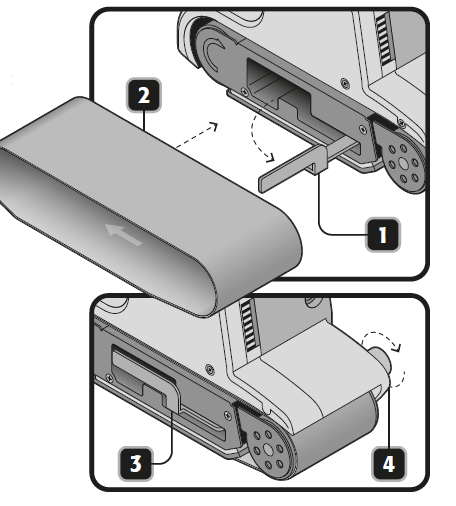 2

1

3

4