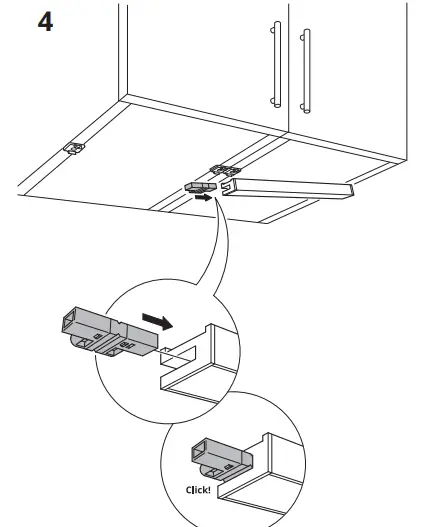 4

Click!