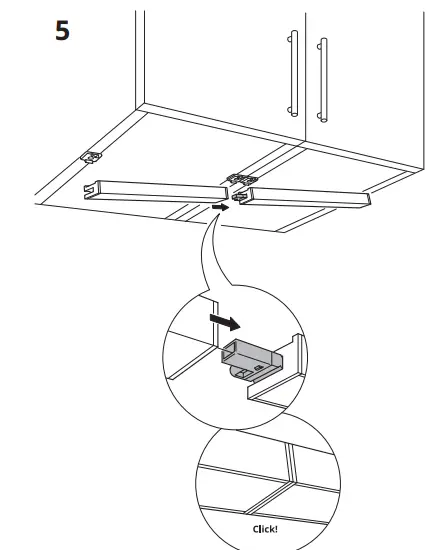 5

Click!