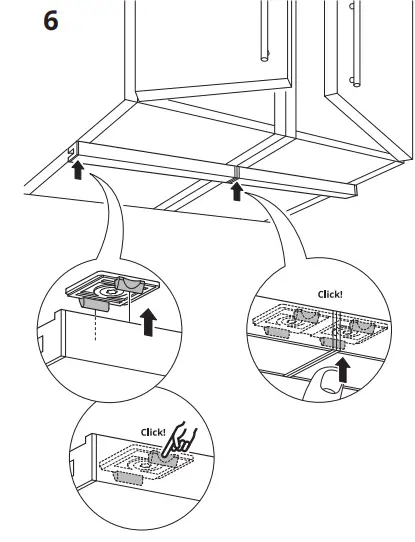 6

Click!

Click!