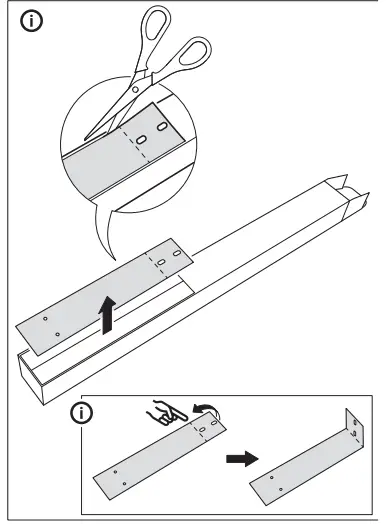 i

i