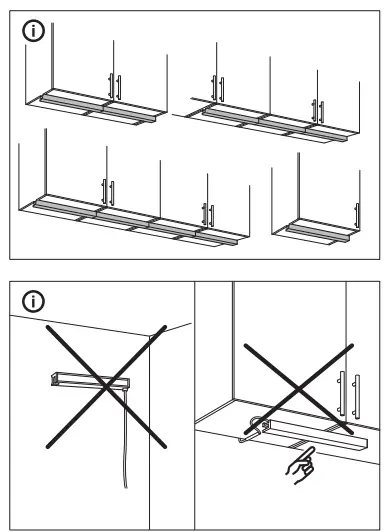 i

i