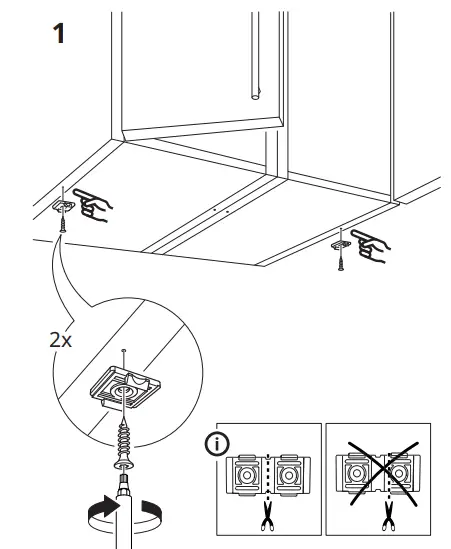 1

2x

i