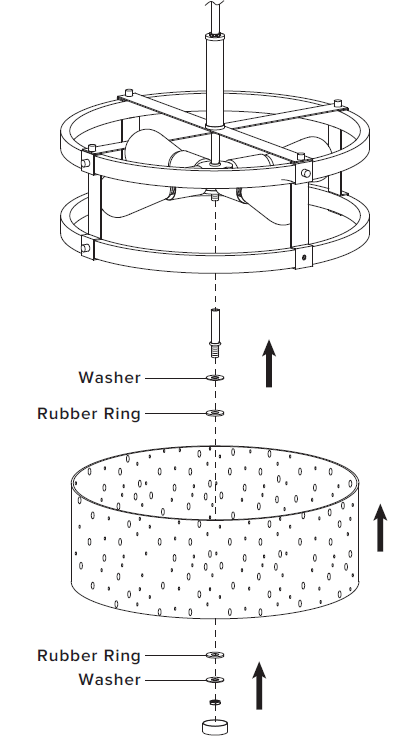 Washer
Rubber Ring
Rubber Ring
Washer