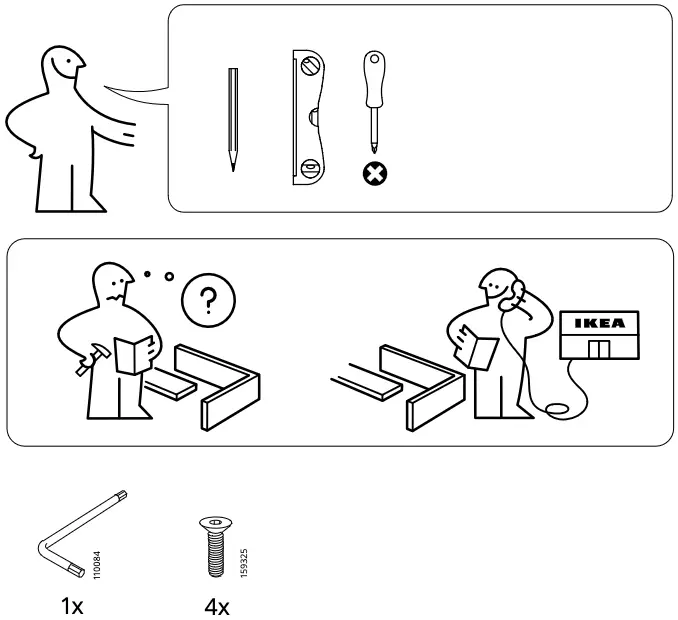 ?

IKEA

110084

1x

159325

4x