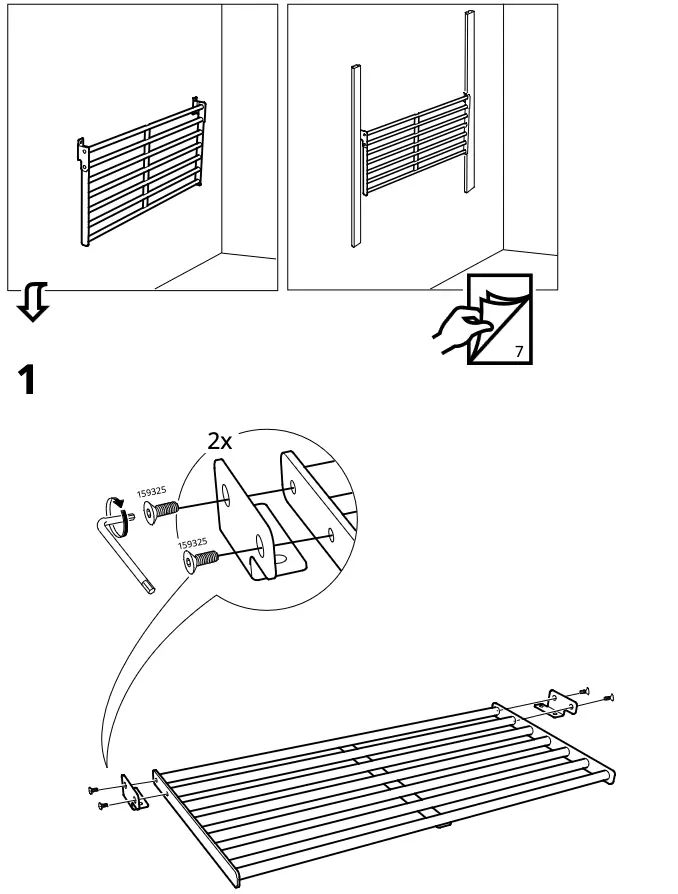 7

1

2x

159325

159325