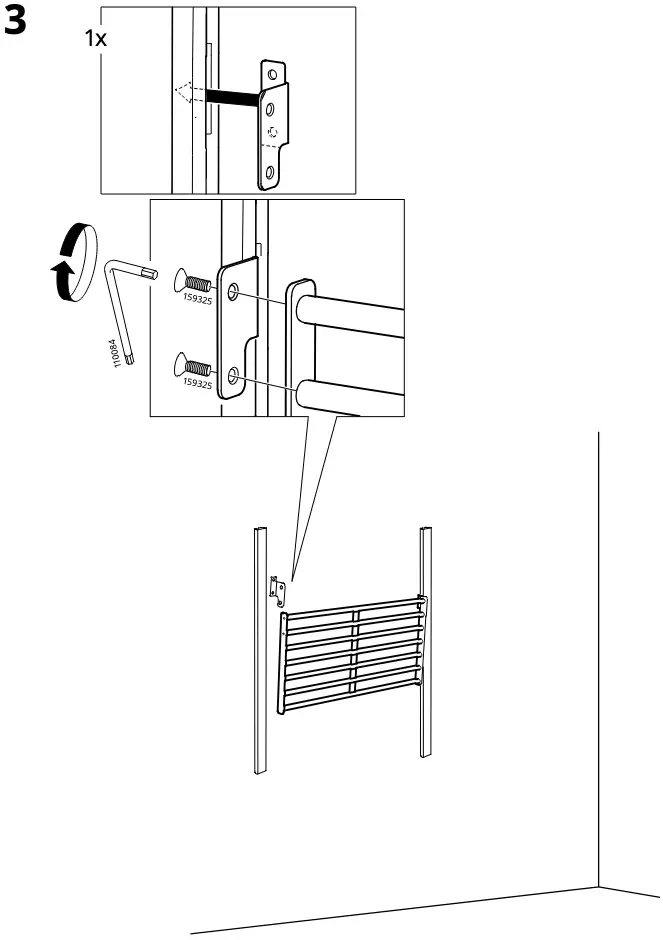 3

1x

110084

159325

159325