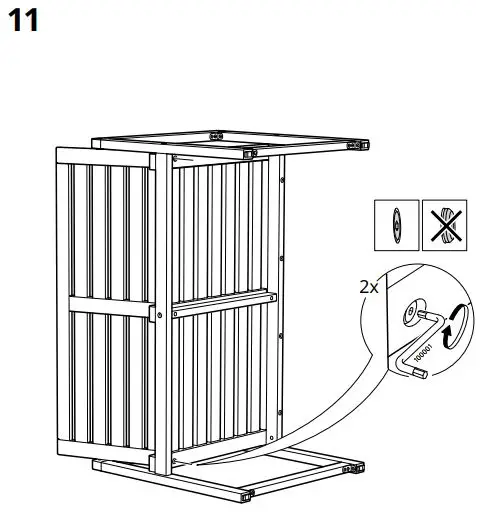 11

2x

100001