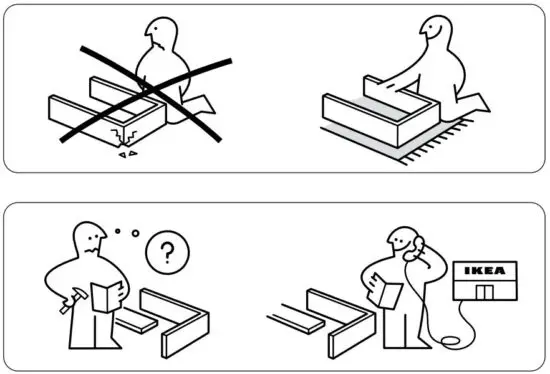 ?

IKEA