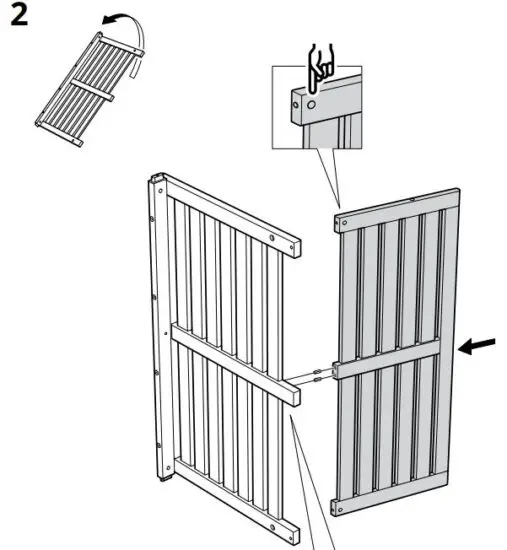 2