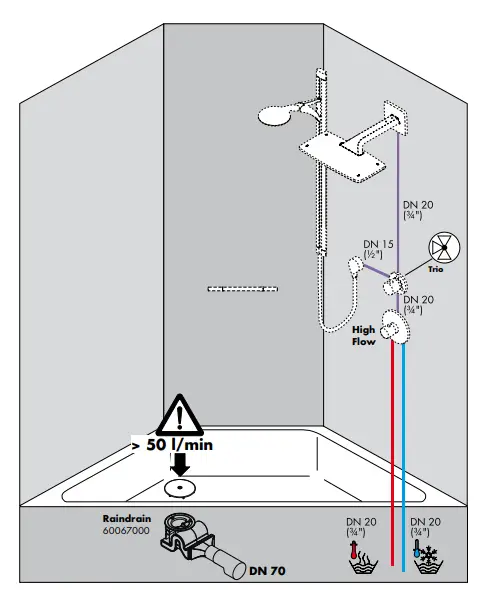 DN 20
(¾")

DN 15
(½")

Trio

DN 20
(¾")

High
Flow

> 50 l/min

Raindrain
60067000

DN 70

DN 20
(¾")

DN 20
(¾")