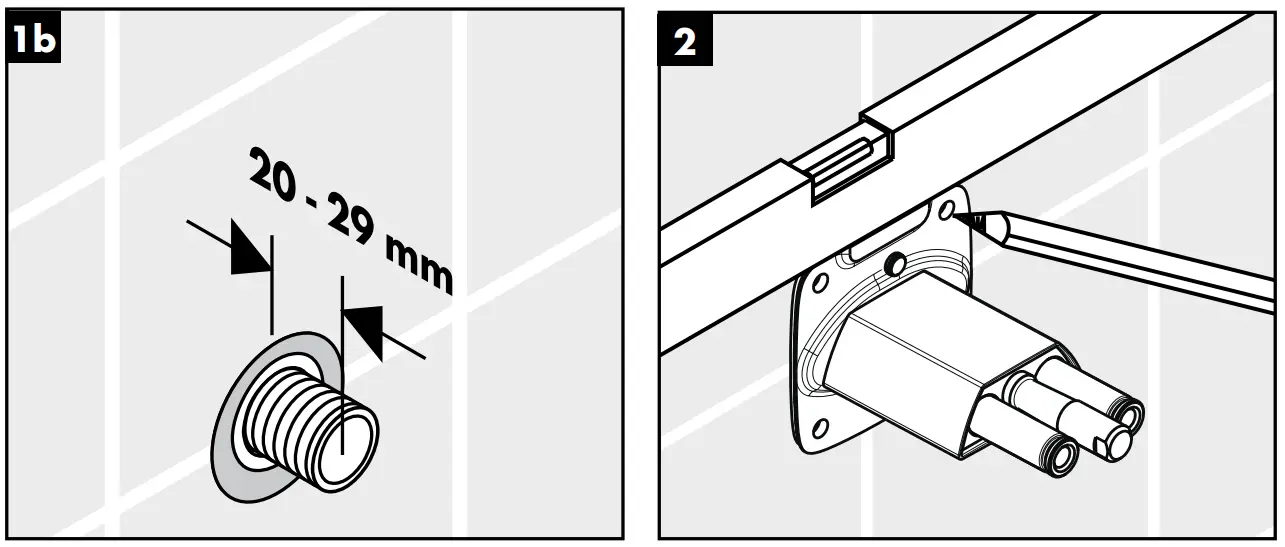 1b

20 - 29 mm

2