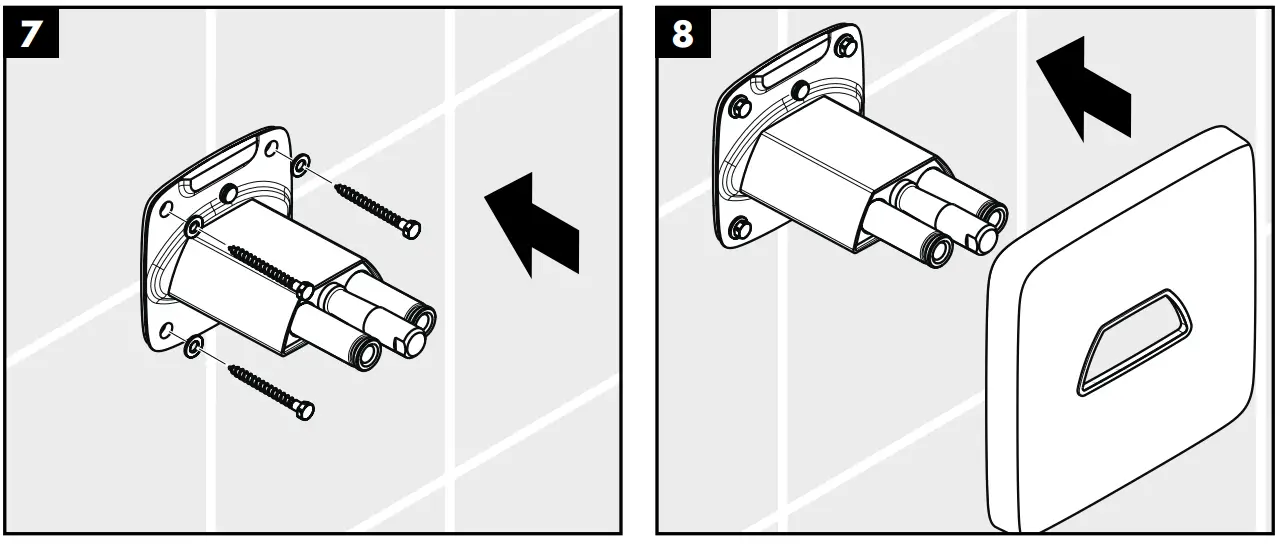 7

8