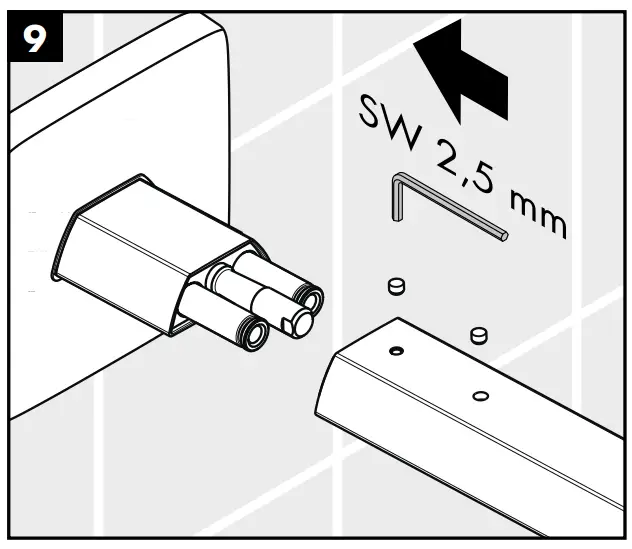 9

SW 2,5 mm