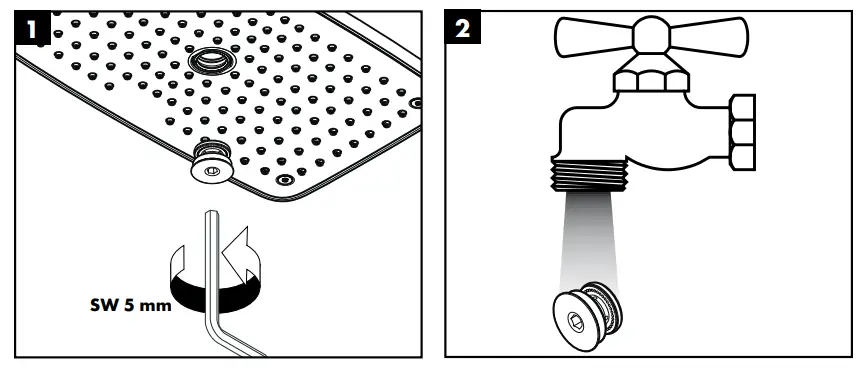 1

SW 5 mm

2