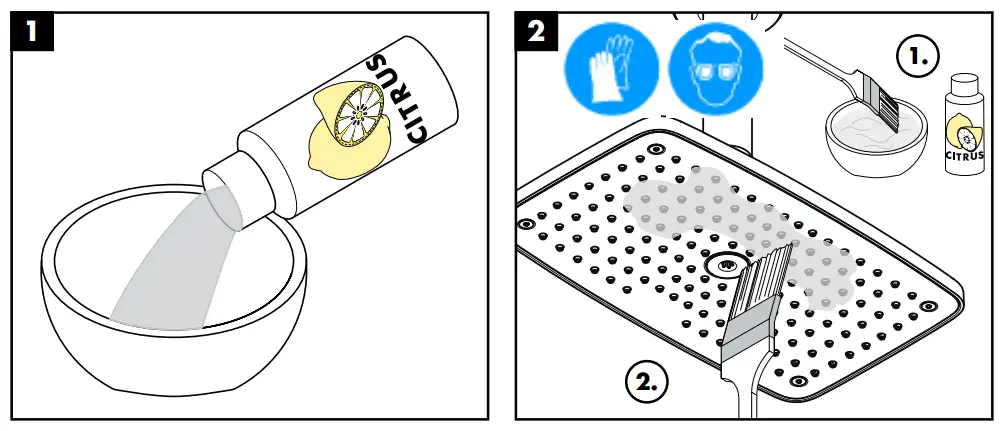 1

CITRUS

2

1.

CITRUS

2.