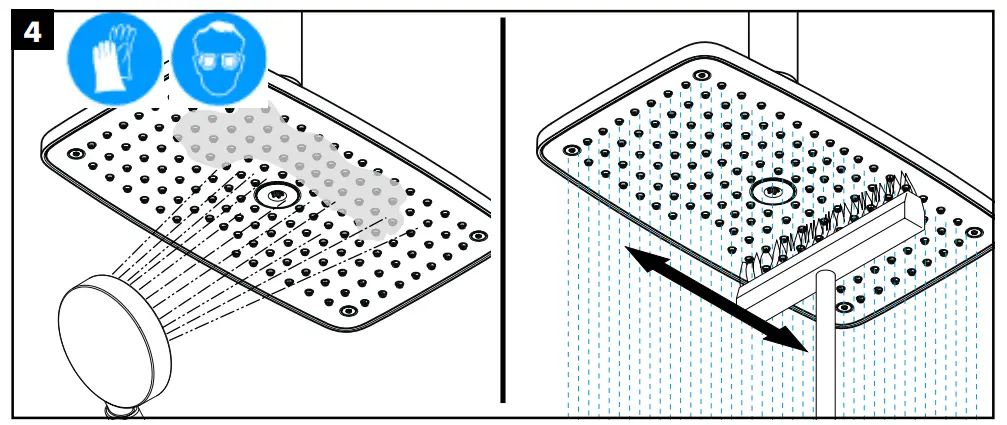 4