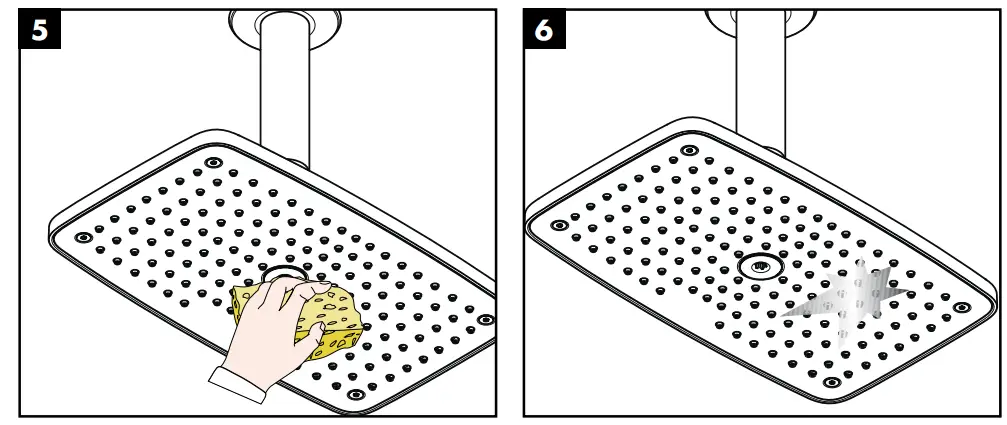 5

6