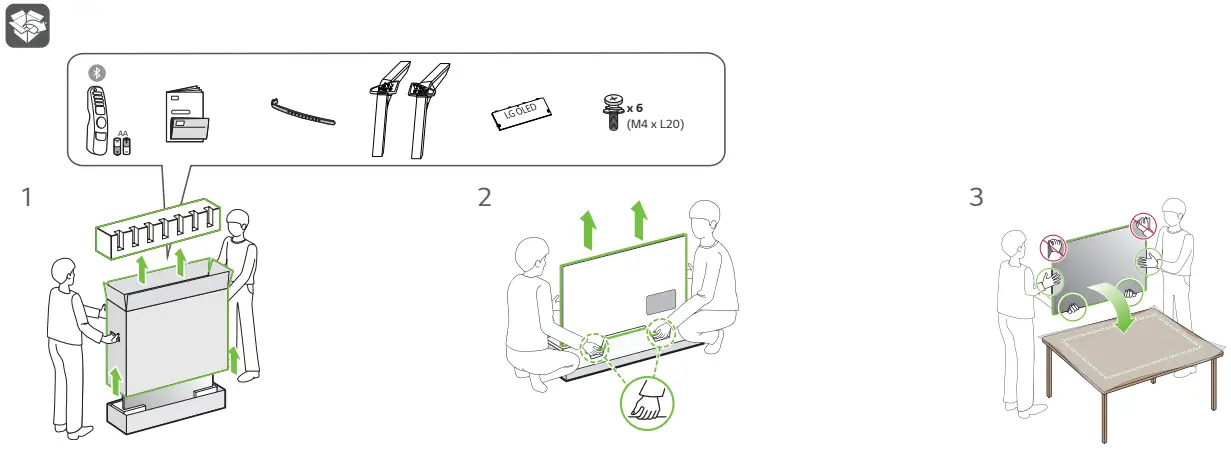 AA

LG OLED

x 6
(M4 x L20)

1

2

3