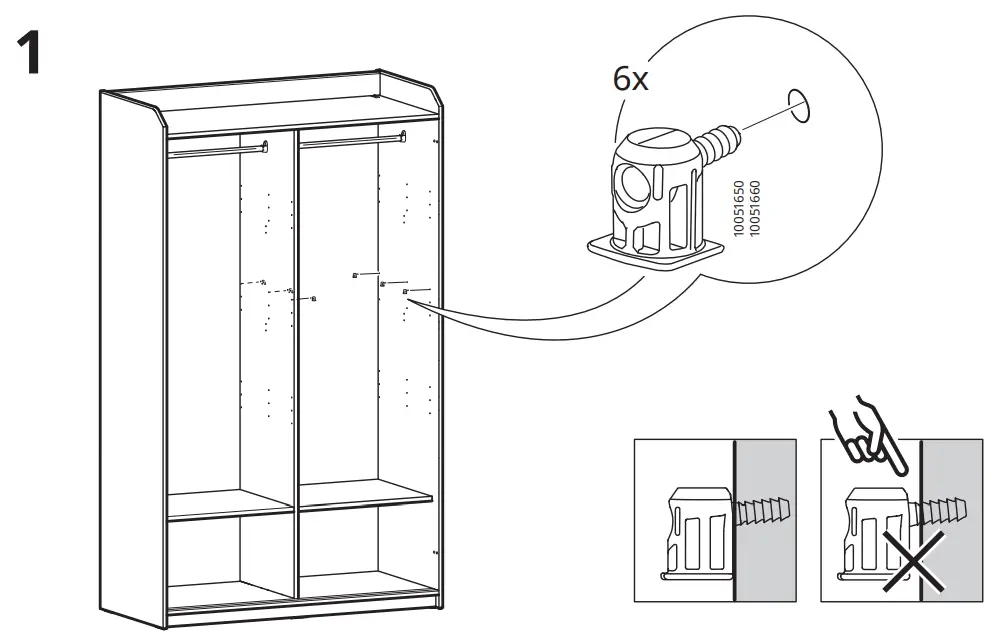 1

6x

10051650
10051660