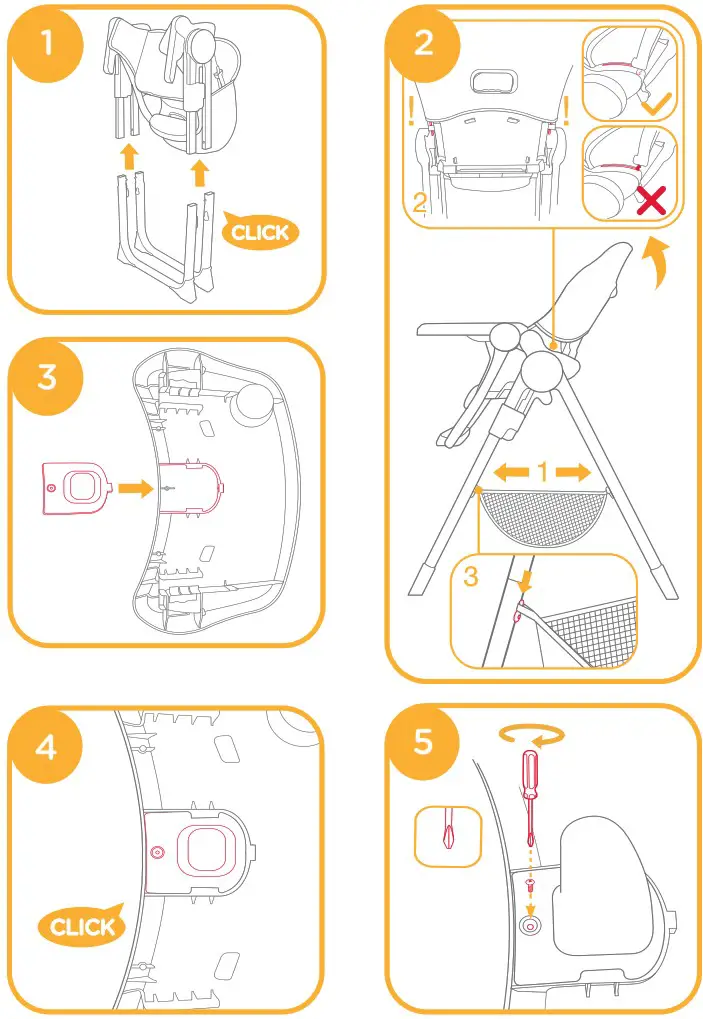 1

CLICK

2

!

!

2

1

3

3

4

CLICK

5