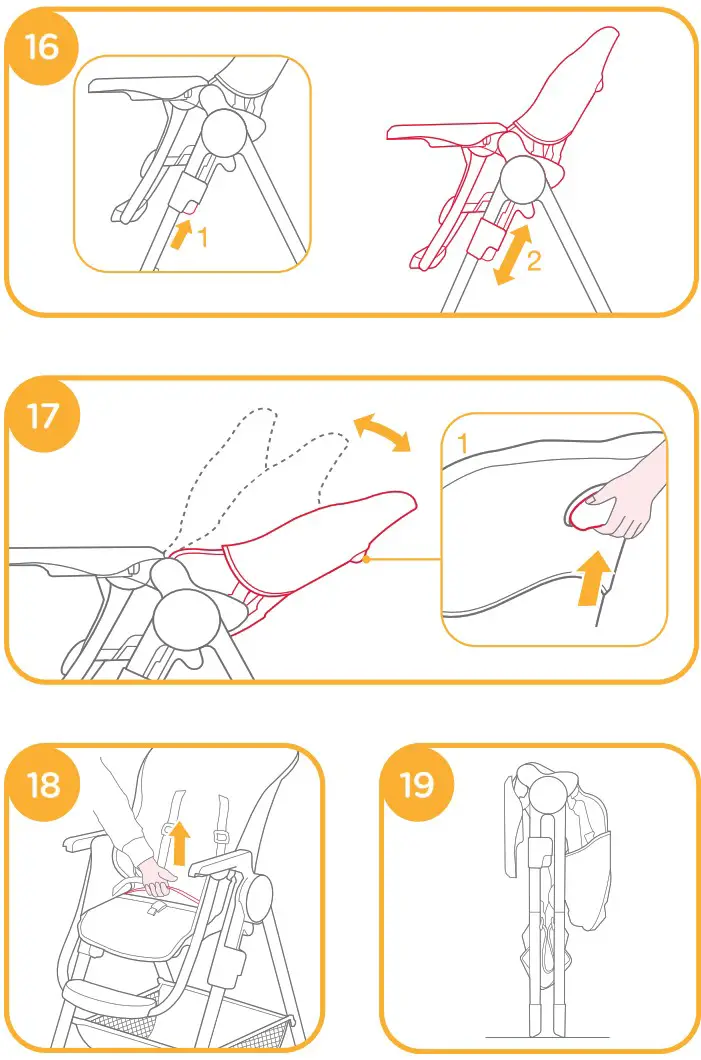 16
1
2
17
1
18
19