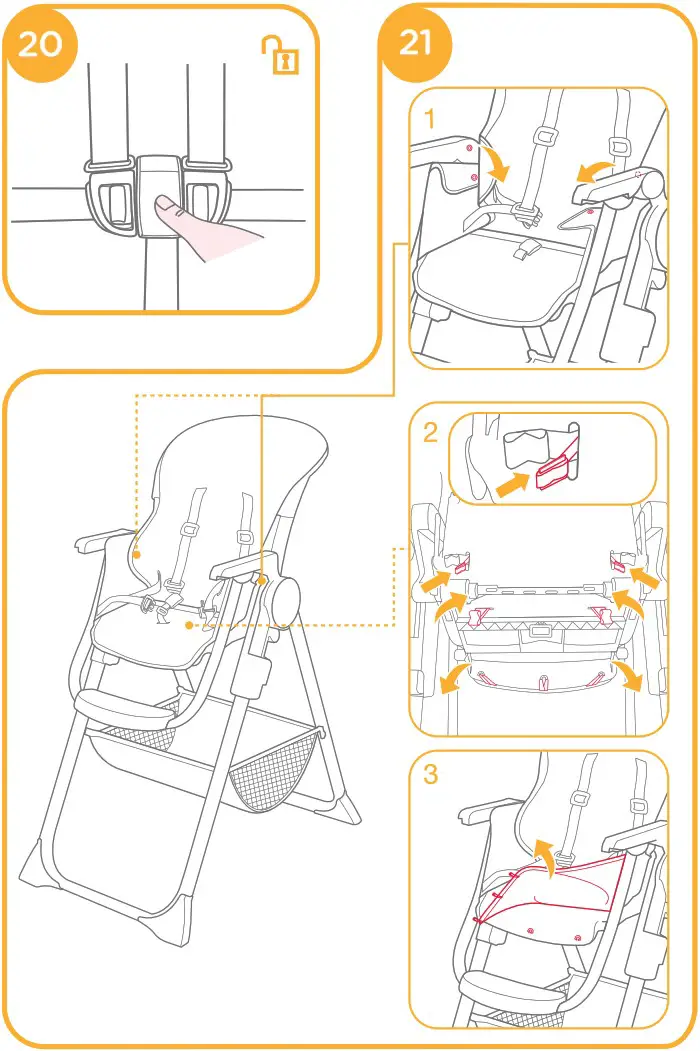 20

21

1

2

3