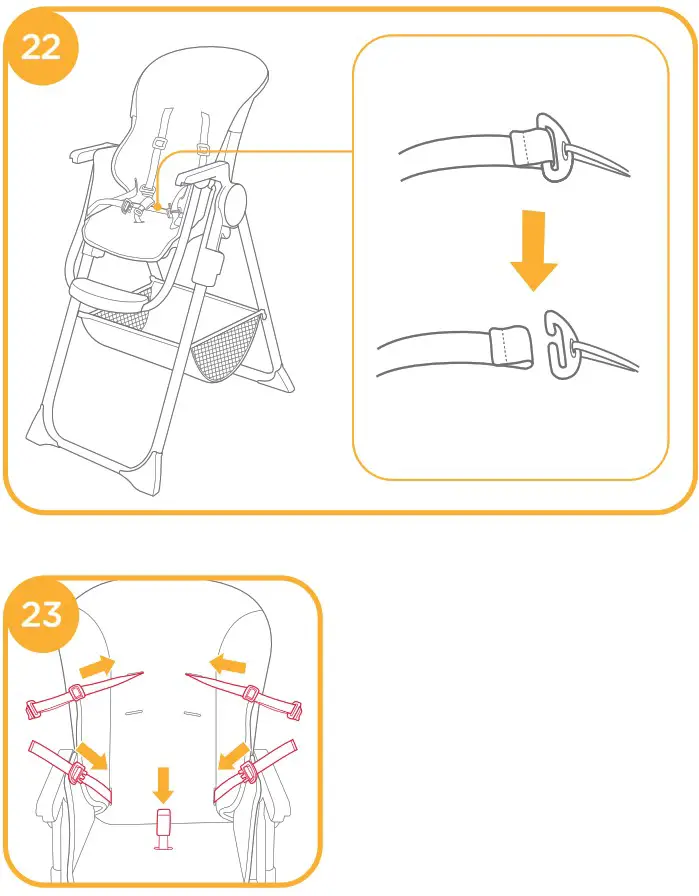 22

23