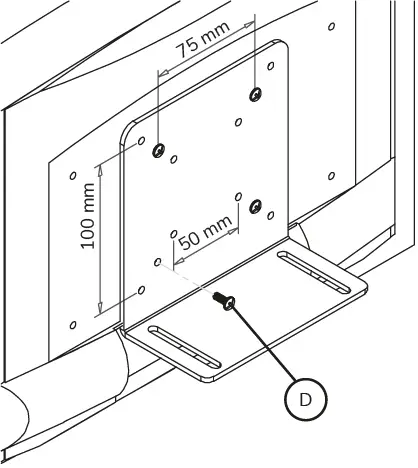 75 mm

100 mm

50 mm

D