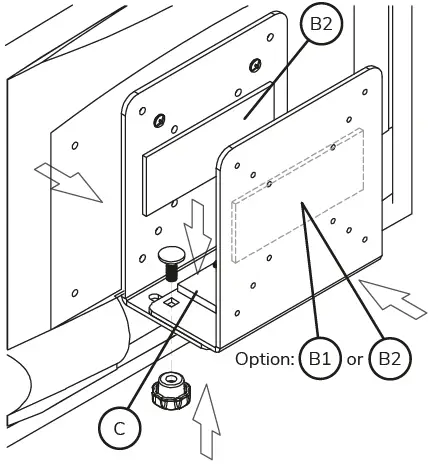 B2

Option: B1 or B2

C