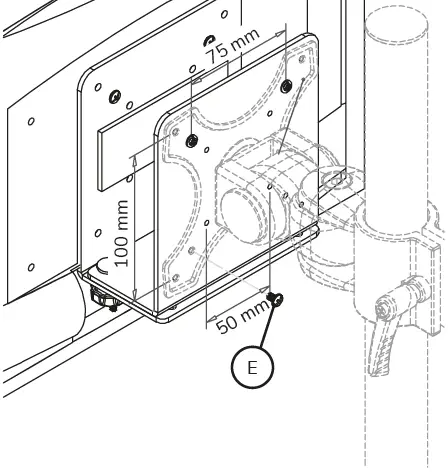 75 mm
100 mm
50 mm
E