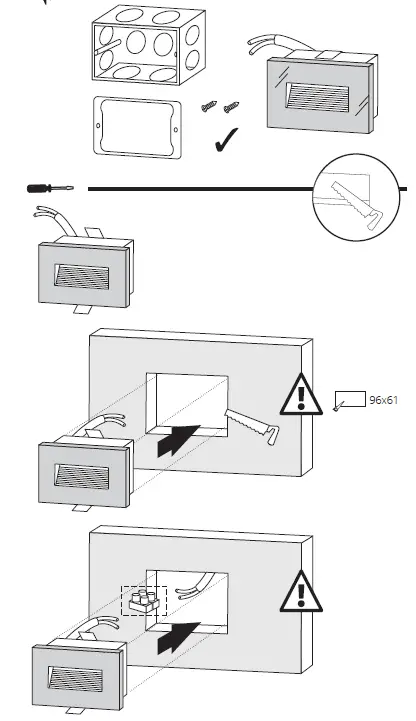 96x61