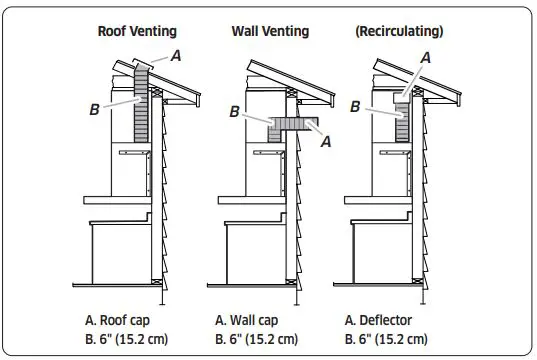 Roof Venting

A

B

A. Roof cap
B. 6" (15.2 cm)

Wall Venting

B

A

A. Wall cap
B. 6" (15.2 cm)

(Recirculating)

A

B

A. Deflector
B. 6" (15.2 cm)