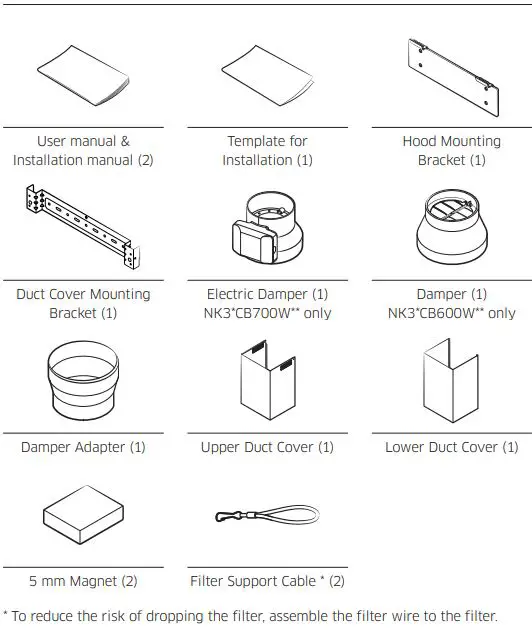 User manual & Installation manual (2)

Template for Installation (1)

Hood Mounting Bracket (1)

Duct Cover Mounting Bracket (1)

Electric Damper (1) NK3*CB700W** only

Damper (1) NK3*CB600W** only

Damper Adapter (1)

Upper Duct Cover (1)

Lower Duct Cover (1)

5 mm Magnet (2)

Filter Support Cable * (2)

* To reduce the risk of dropping the filter, assemble the filter wire to the filter.