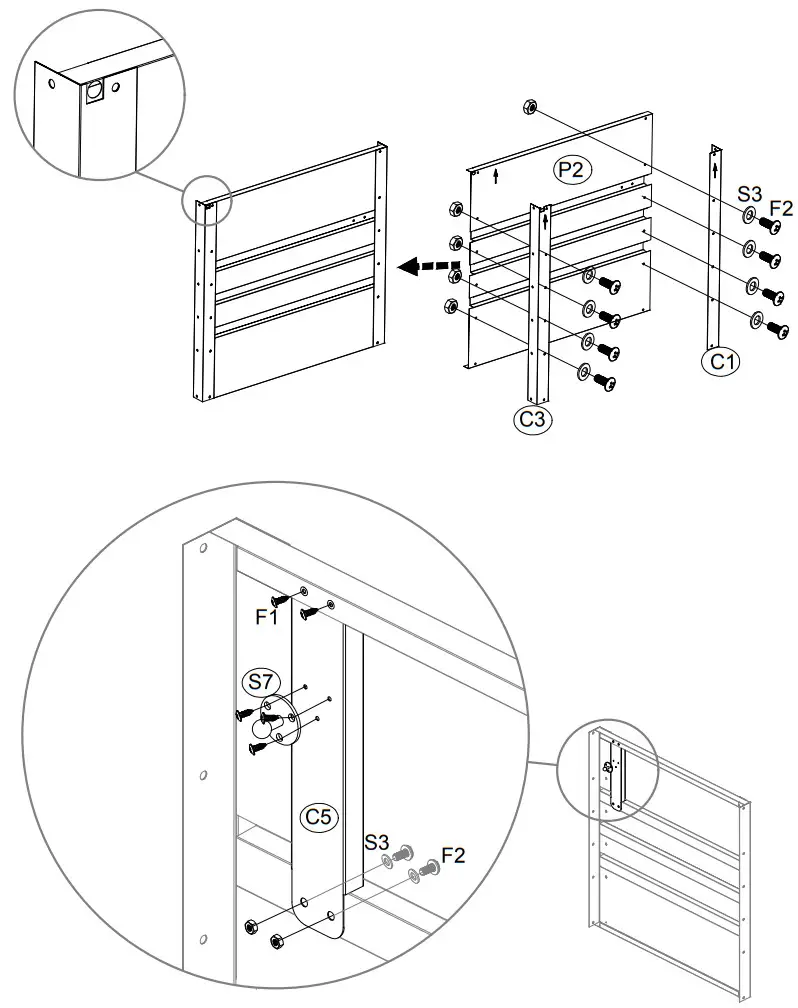 P2
S3
F2
C1
C3
F1
S7
C5
S3
F2