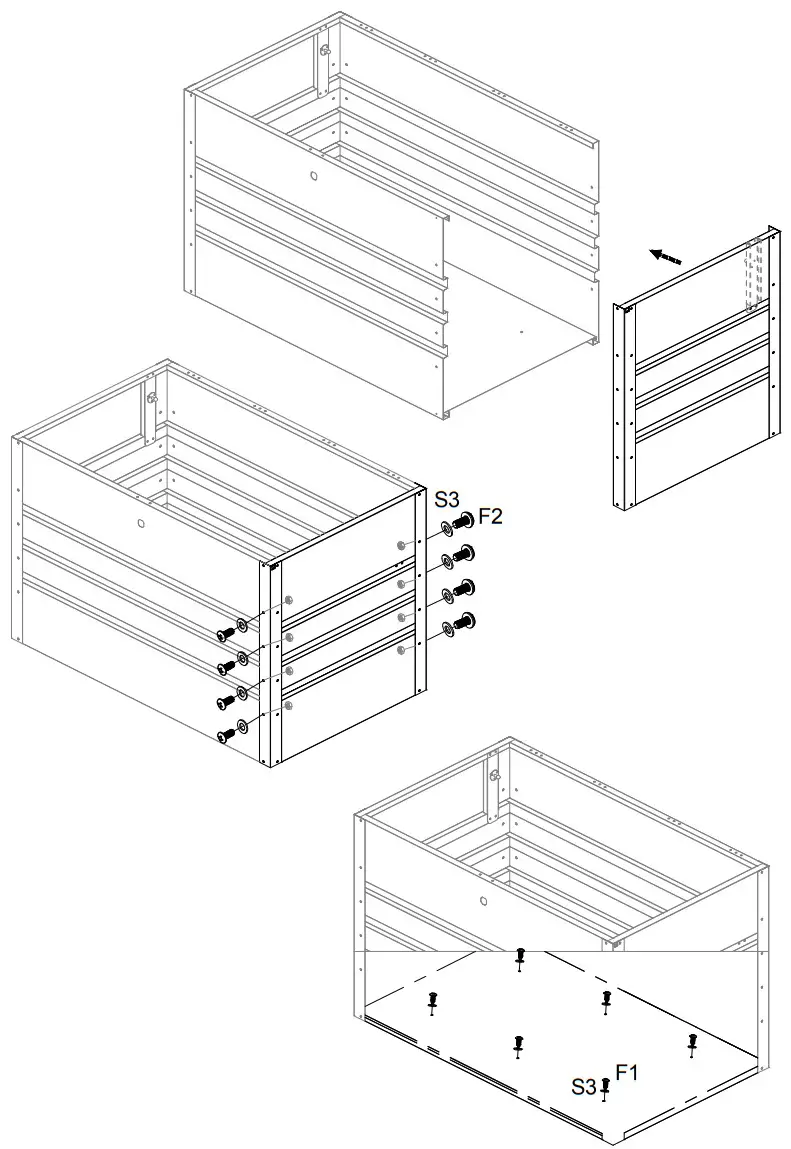 S3 F2

F1
S3