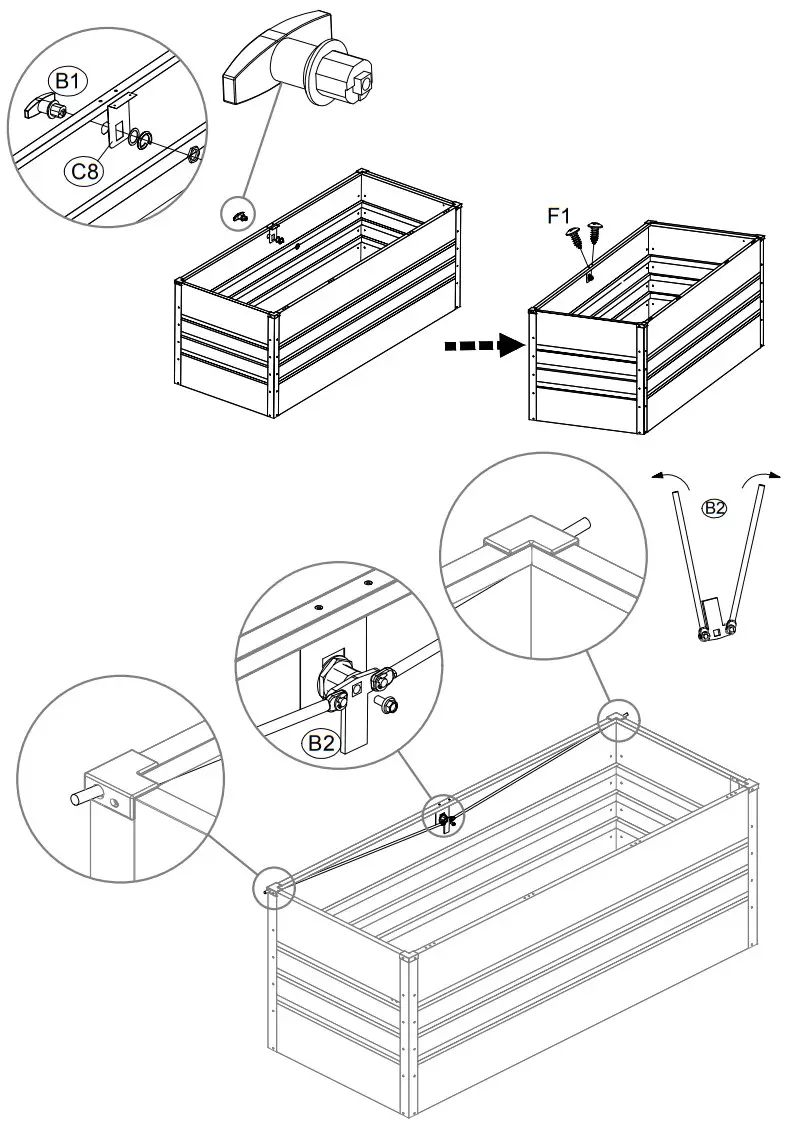 B1
C8
F1
B2
B2