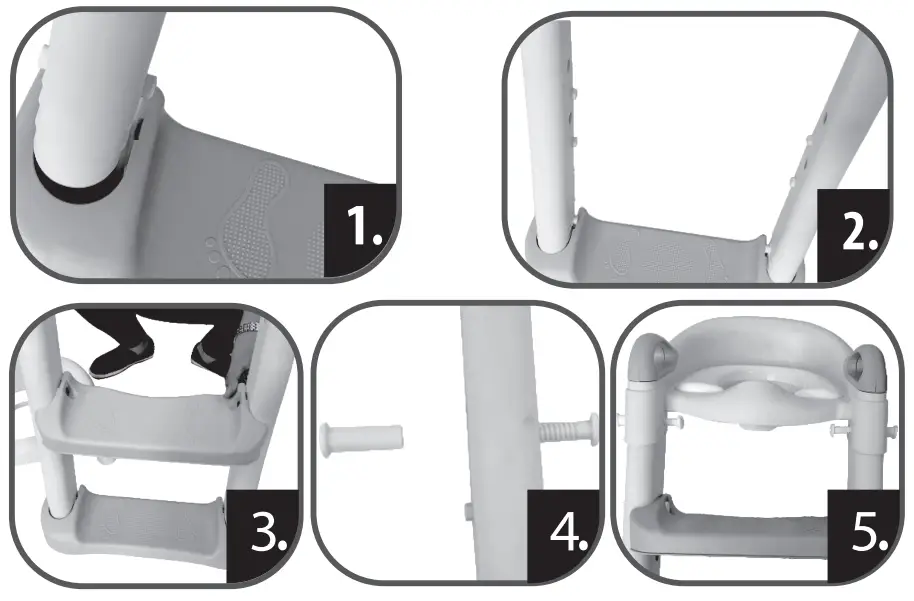 1.

2.

3.

4.

5.