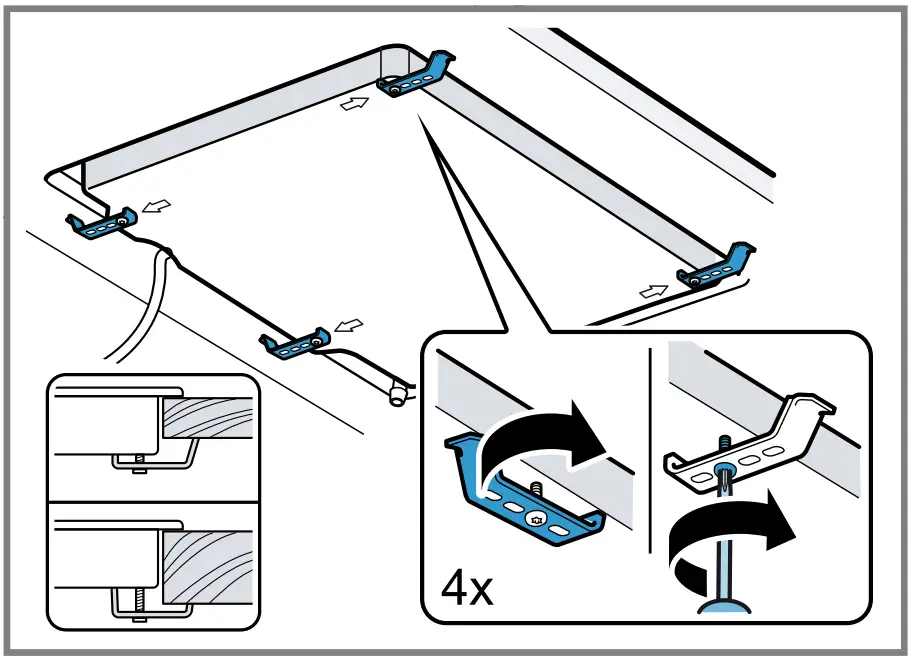 4x