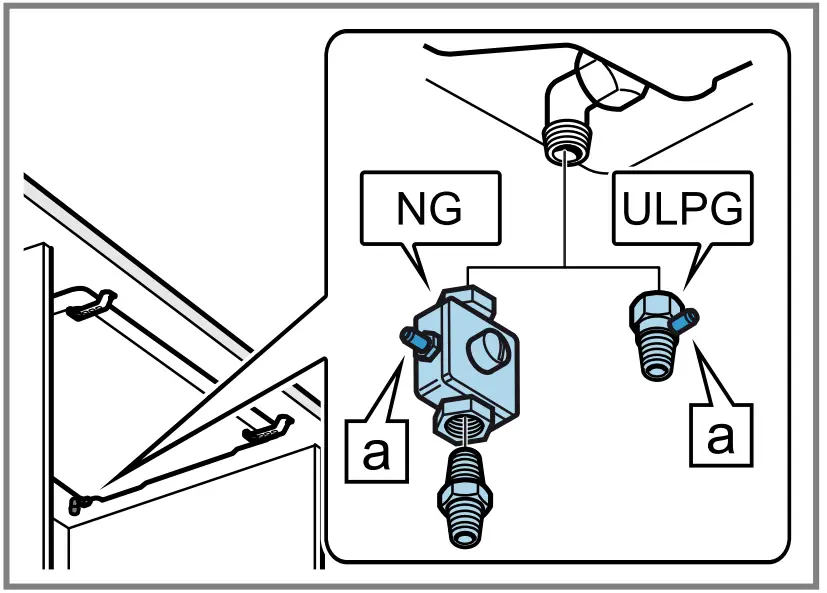 NG

ULPG

a

a