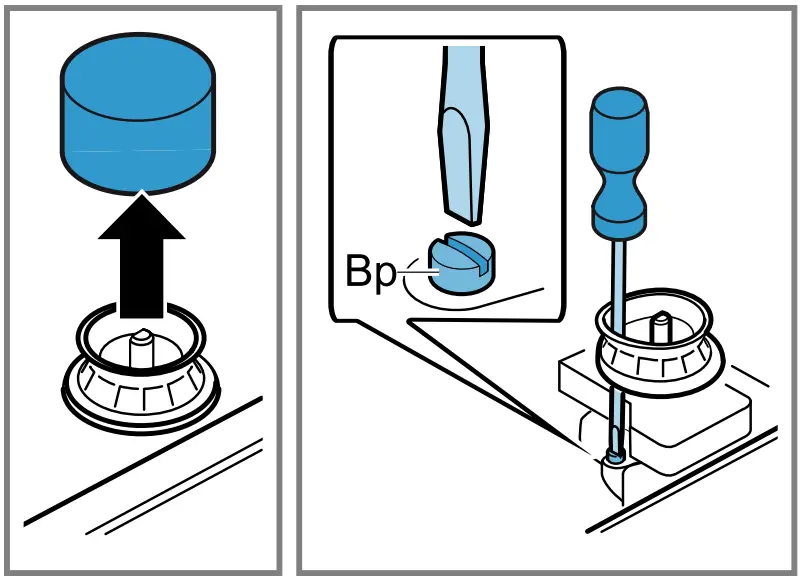 Bp