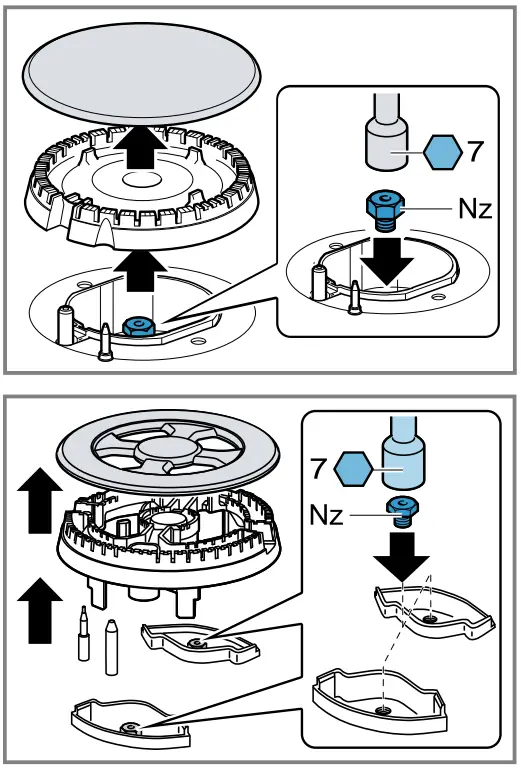 7
Nz

7
Nz