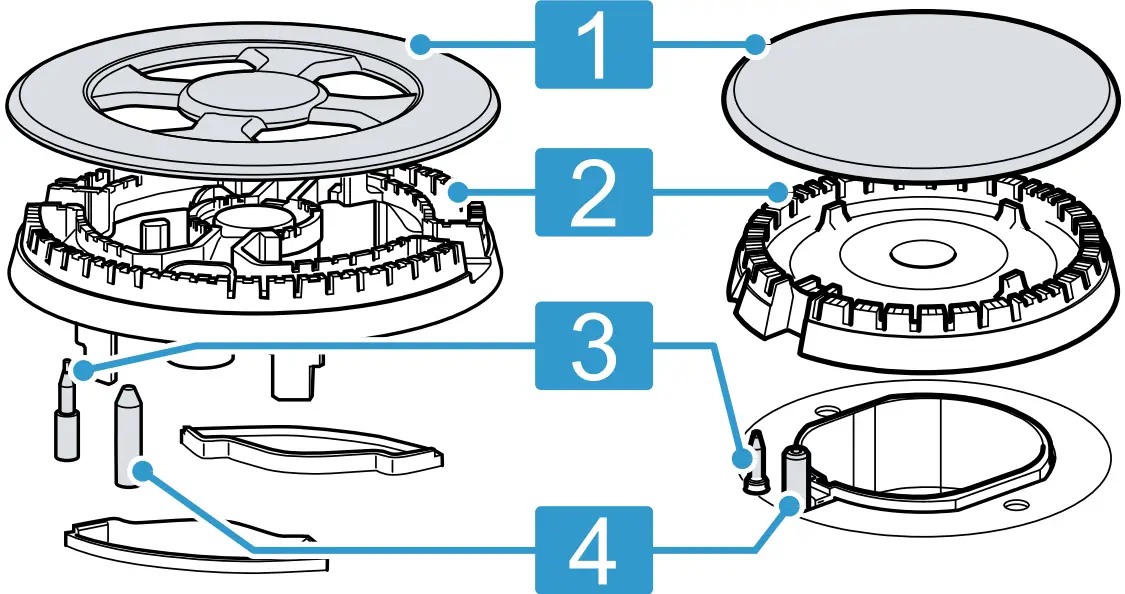 1
2
3
4