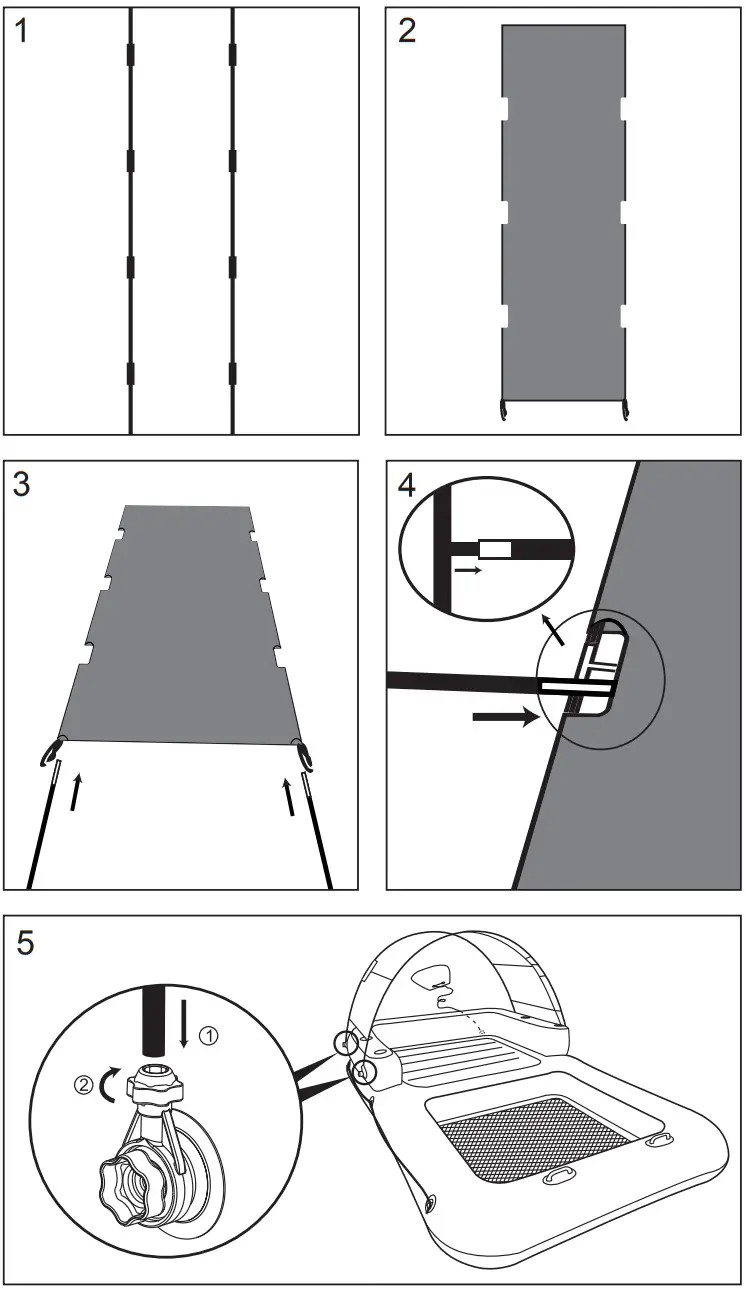 1

2

3

4

5

①

②