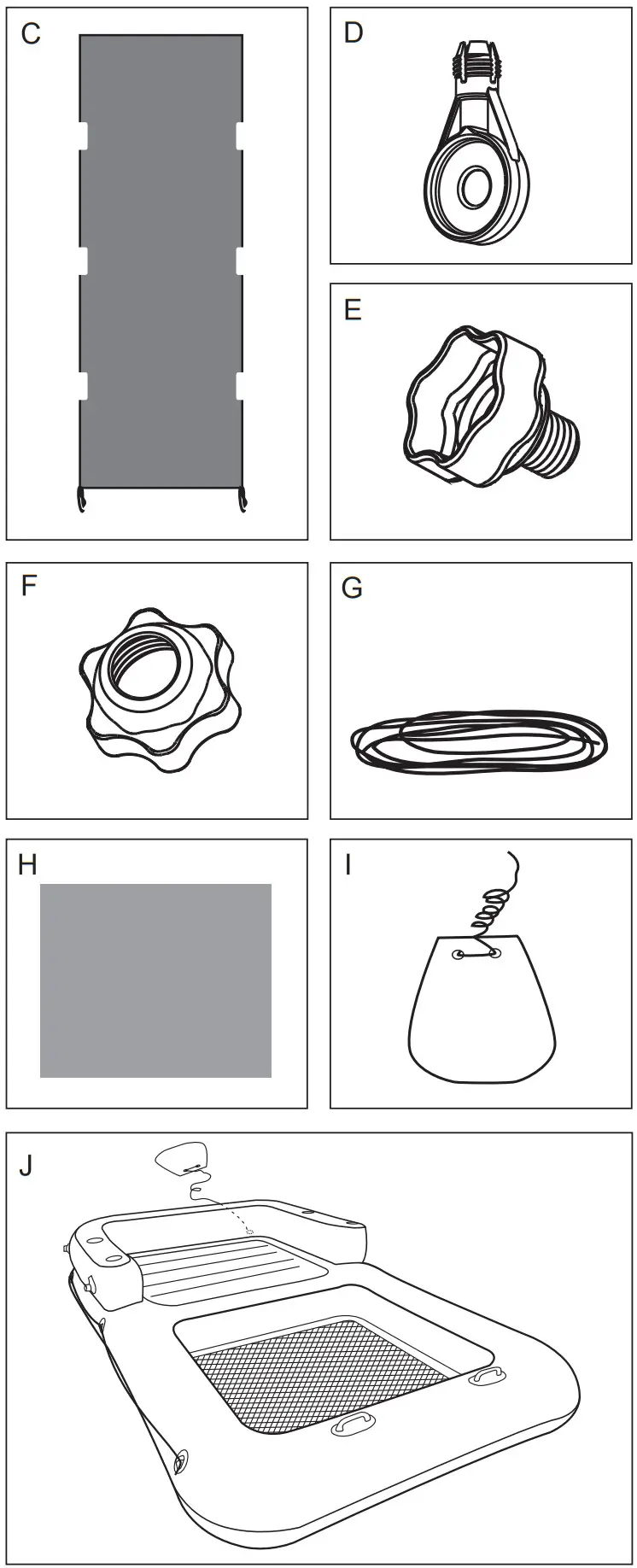 C

D

E

F

G

H

I

J