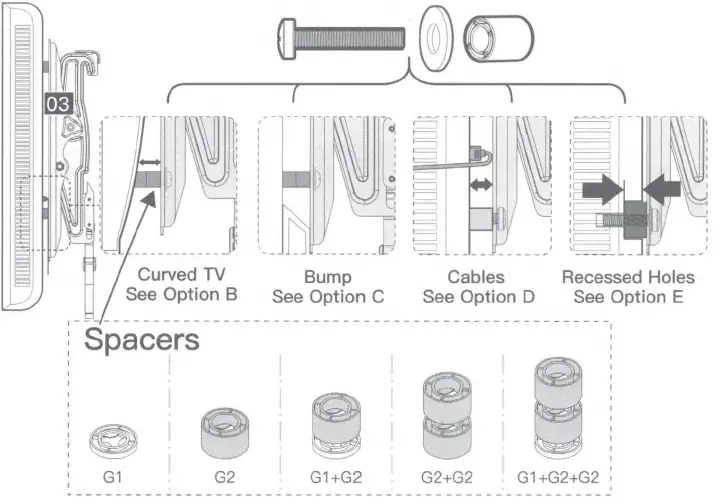 03

Curved TV
See Option B

Bump
See Option C

Cables
See Option D

Recessed Holes
See Option E

Spacers

G1

G2

G1+G2

G2+G2

G1+G2+G2