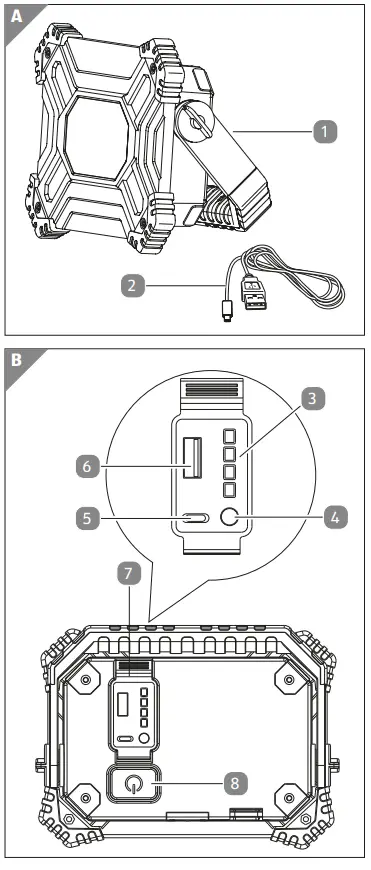 A
1
2
B
3
6
5
4
7
8