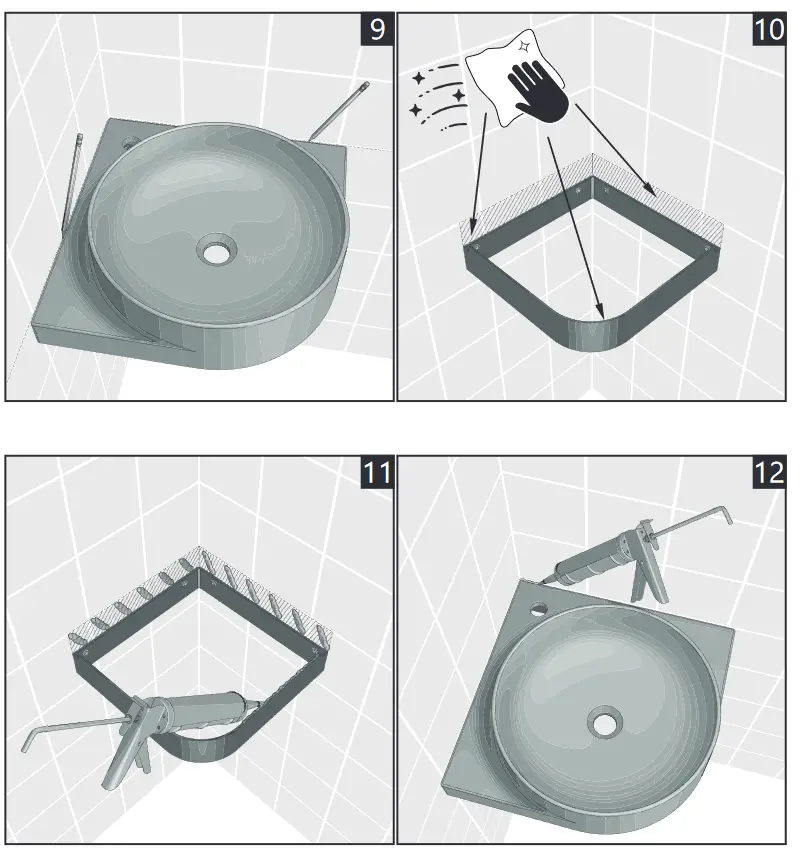 9

10

11

12